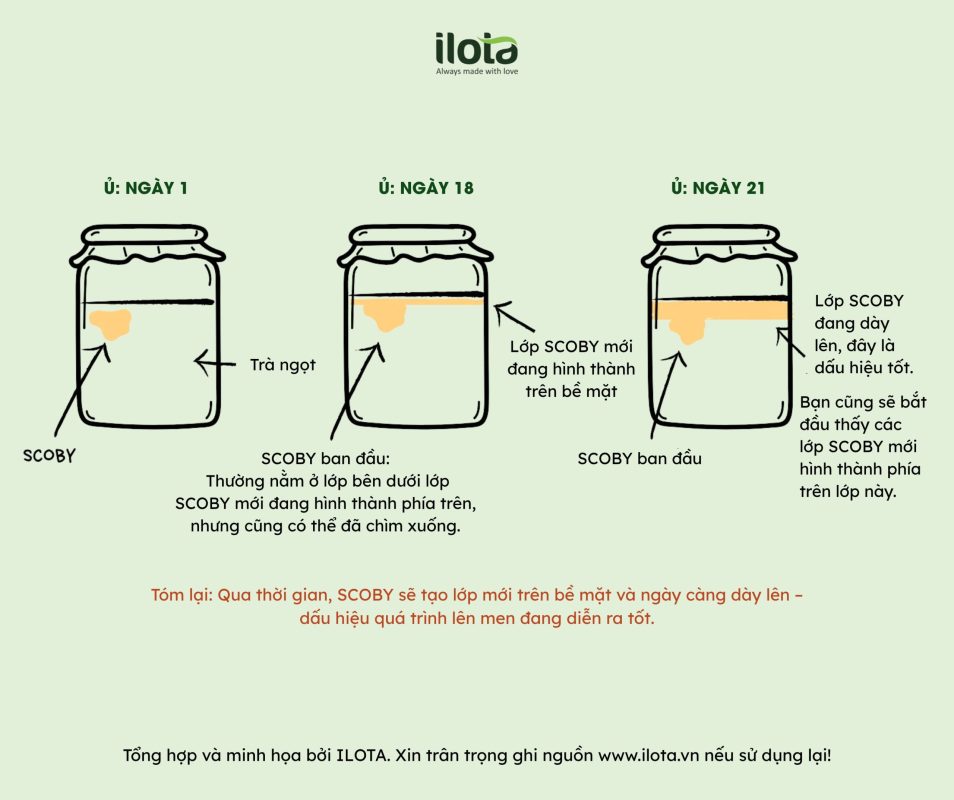 ilota
Always made with love

Ủ: NGÀY 1

Trà ngọt

SCOBY

Ủ: NGÀY 18

Lớp SCOBY mới đang hình thành trên bề mặt

SCOBY ban đầu: Thường nằm ở lớp bên dưới lớp SCOBY mới đang hình thành phía trên, nhưng cũng có thể đã chìm xuống.

Ủ: NGÀY 21

Lớp SCOBY đang dày lên, đây là dấu hiệu tốt.

Bạn cũng sẽ bắt đầu thấy các lớp SCOBY mới hình thành phía trên lớp này.

SCOBY ban đầu

Tóm lại: Qua thời gian, SCOBY sẽ tạo lớp mới trên bề mặt và ngày càng dày lên – dấu hiệu quá trình lên men đang diễn ra tốt.

Tổng hợp và minh họa bởi ILOTA. Xin trân trọng ghi nguồn www.ilota.vn nếu sử dụng lại!